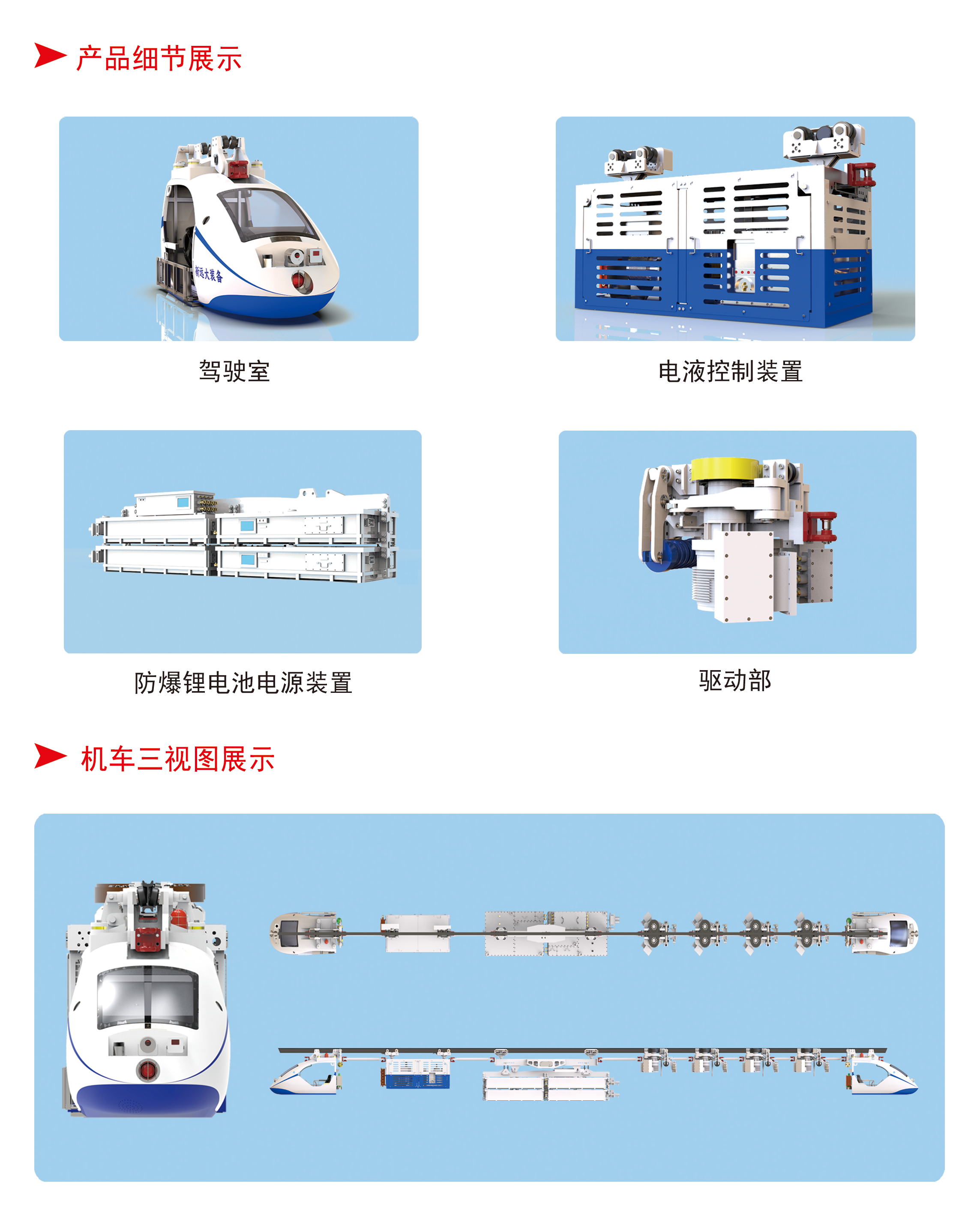 产品细节展示

新远大装备

驾驶室

电液控制装置

防爆锂电池电源装置

驱动部

机车三视图展示